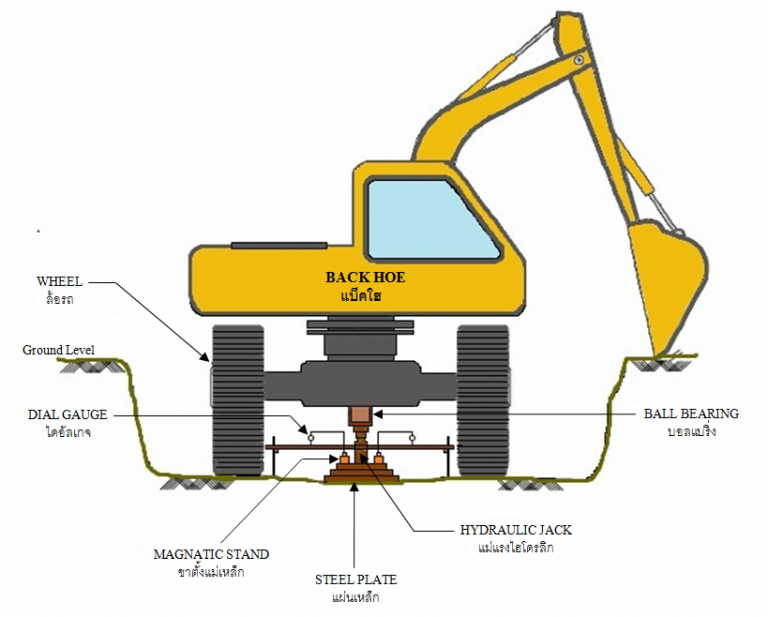 BACK HOE
แบ็คโฮ

WHEEL
ล้อรถ

Ground Level

DIAL GAUGE
ไดอัลเกจ

BALL BEARING
บอลแบริ่ง

HYDRAULIC JACK
แม่แรงไฮโดรลิก

MAGNATIC STAND
ขาตั้งแม่เหล็ก

STEEL PLATE
แผ่นเหล็ก